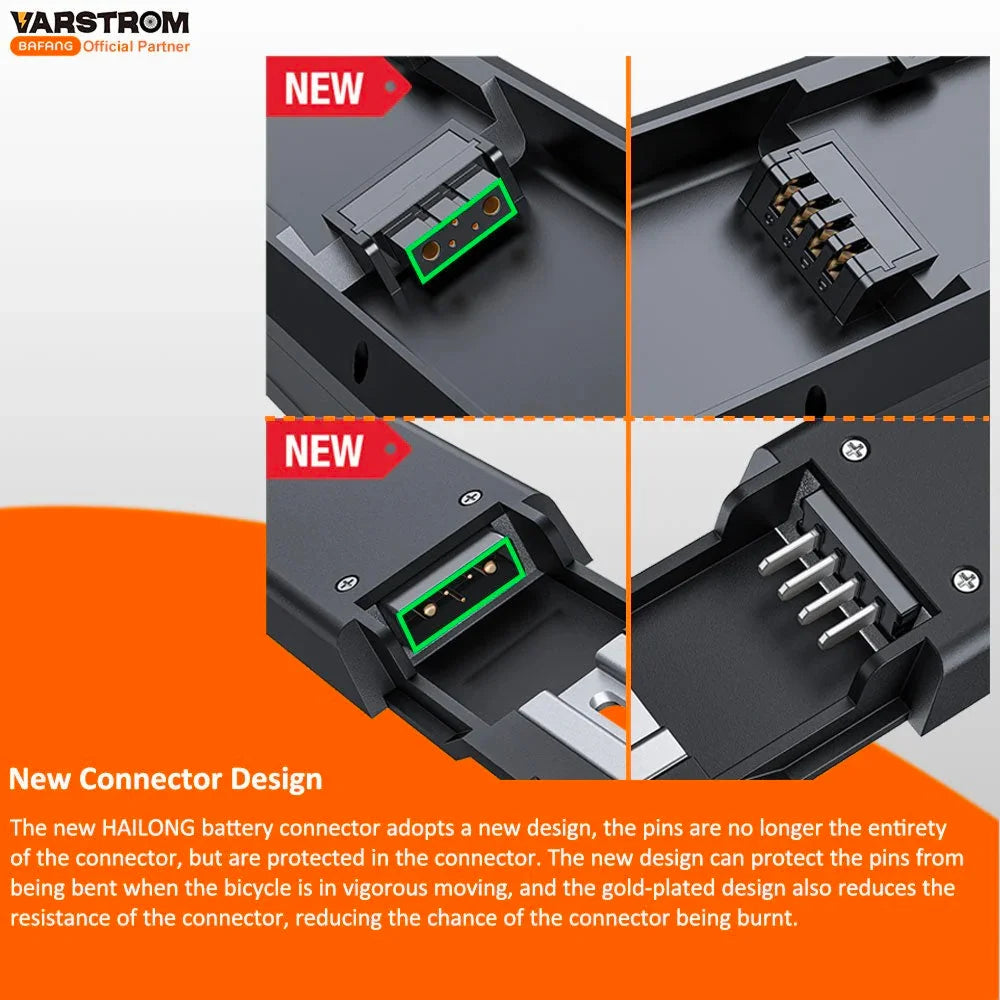 VARSTROM
BAFANG Official Partner

NEW

NEW

New Connector Design

The new HAILONG battery connector adopts a new design, the pins are no longer the entirety of the connector, but are protected in the connector. The new design can protect the pins from being bent when the bicycle is in vigorous moving, and the gold-plated design also reduces the resistance of the connector, reducing the chance of the connector being burnt.