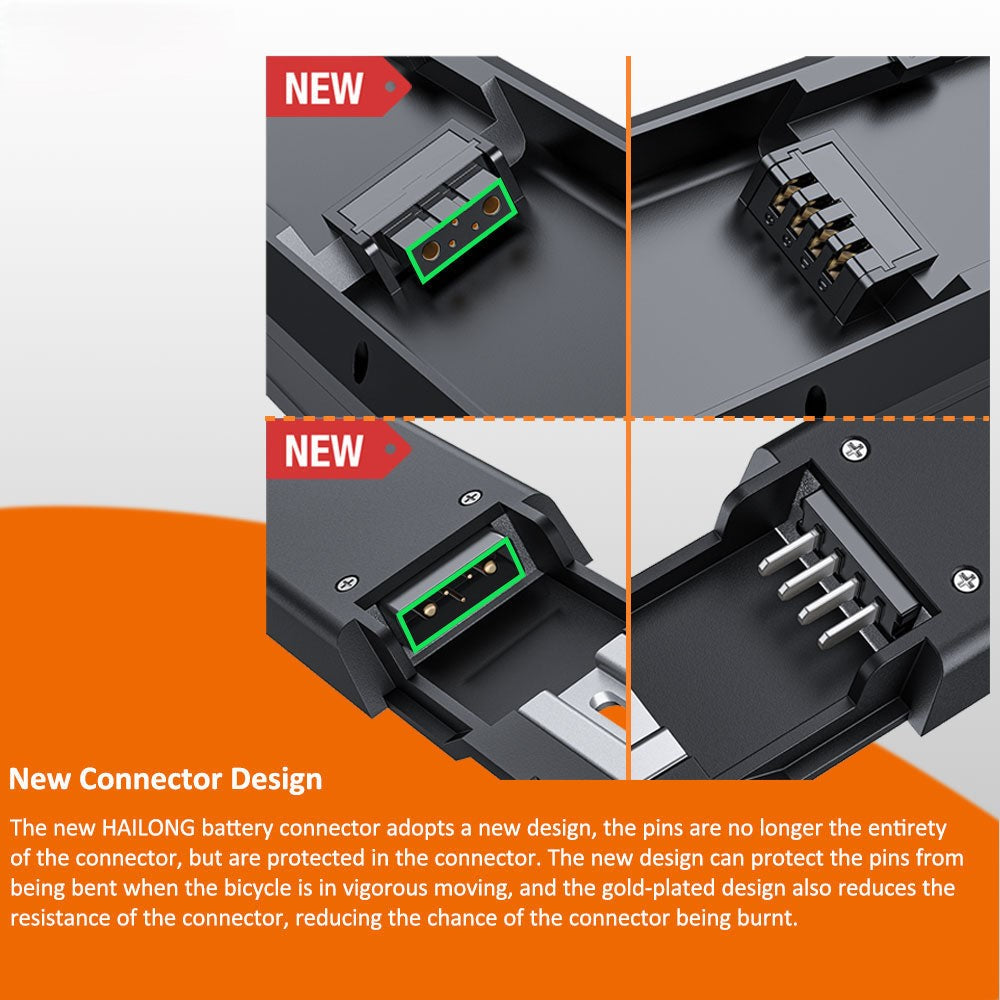 NEW

NEW

New Connector Design

The new HAILONG battery connector adopts a new design, the pins are no longer the entirety of the connector, but are protected in the connector. The new design can protect the pins from being bent when the bicycle is in vigorous moving, and the gold-plated design also reduces the resistance of the connector, reducing the chance of the connector being burnt.